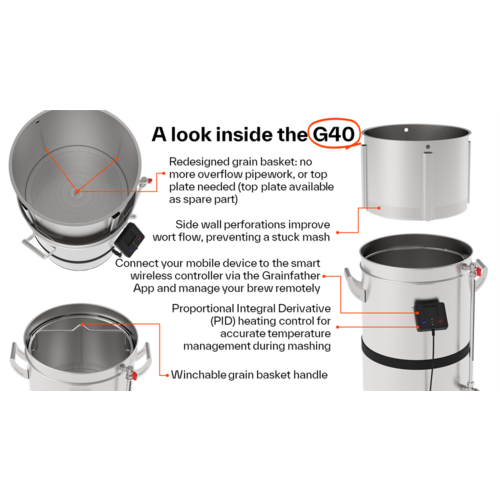 A look inside the G40

Redesigned grain basket: no more overflow pipework, or top plate needed (top plate available as spare part)

Side wall perforations improve wort flow, preventing a stuck mash

Connect your mobile device to the smart wireless controller via the Grainfather App and manage your brew remotely

Proportional Integral Derivative (PID) heating control for accurate temperature management during mashing

Winchable grain basket handle